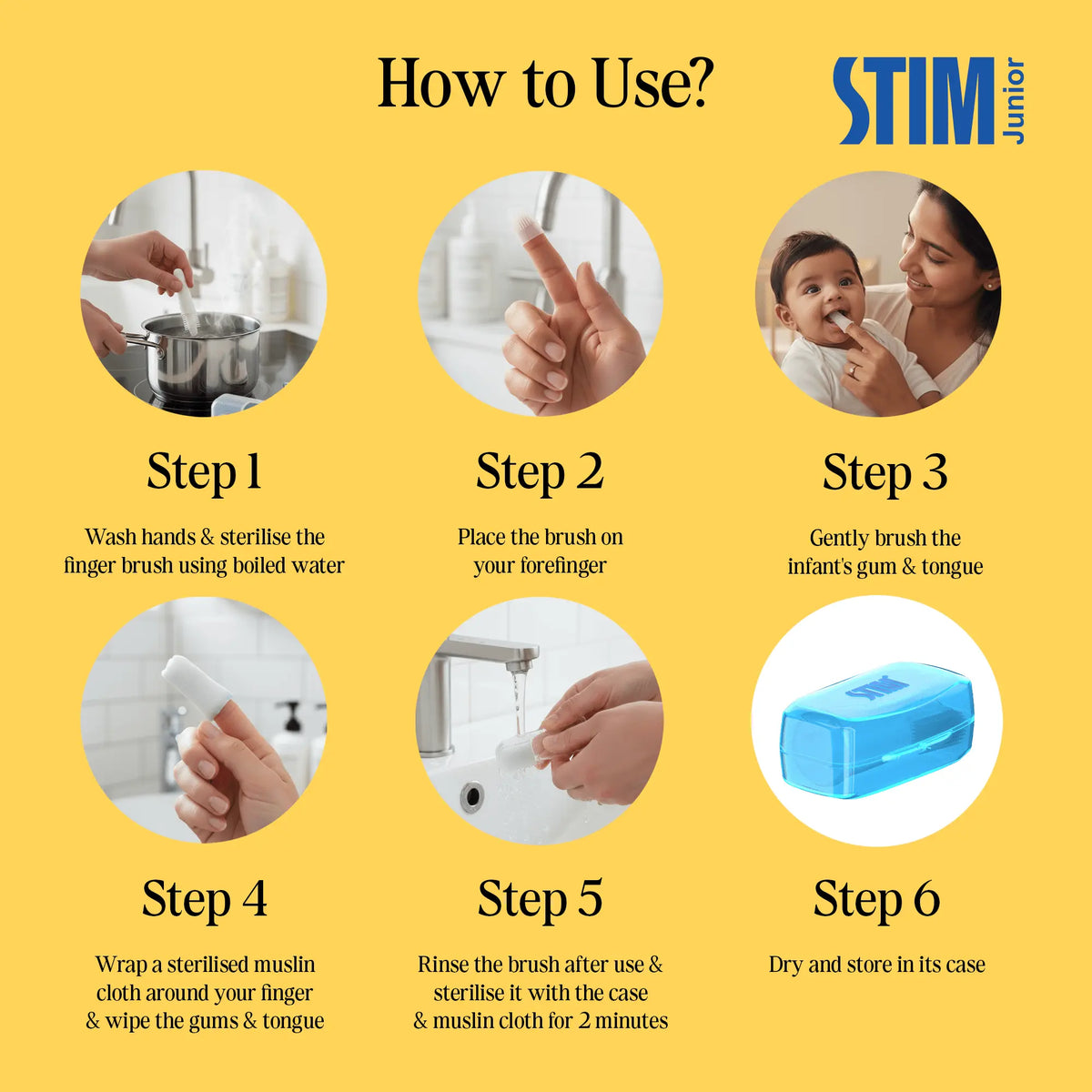 How to Use?

STIM Junior

Step 1

Wash hands & sterilise the finger brush using boiled water

Step 2

Place the brush on your forefinger

Step 3

Gently brush the infant's gum & tongue

STIM

Step 4

Wrap a sterilised muslin cloth around your finger & wipe the gums & tongue

Step 5

Rinse the brush after use & sterilise it with the case & muslin cloth for 2 minutes

Step 6

Dry and store in its case