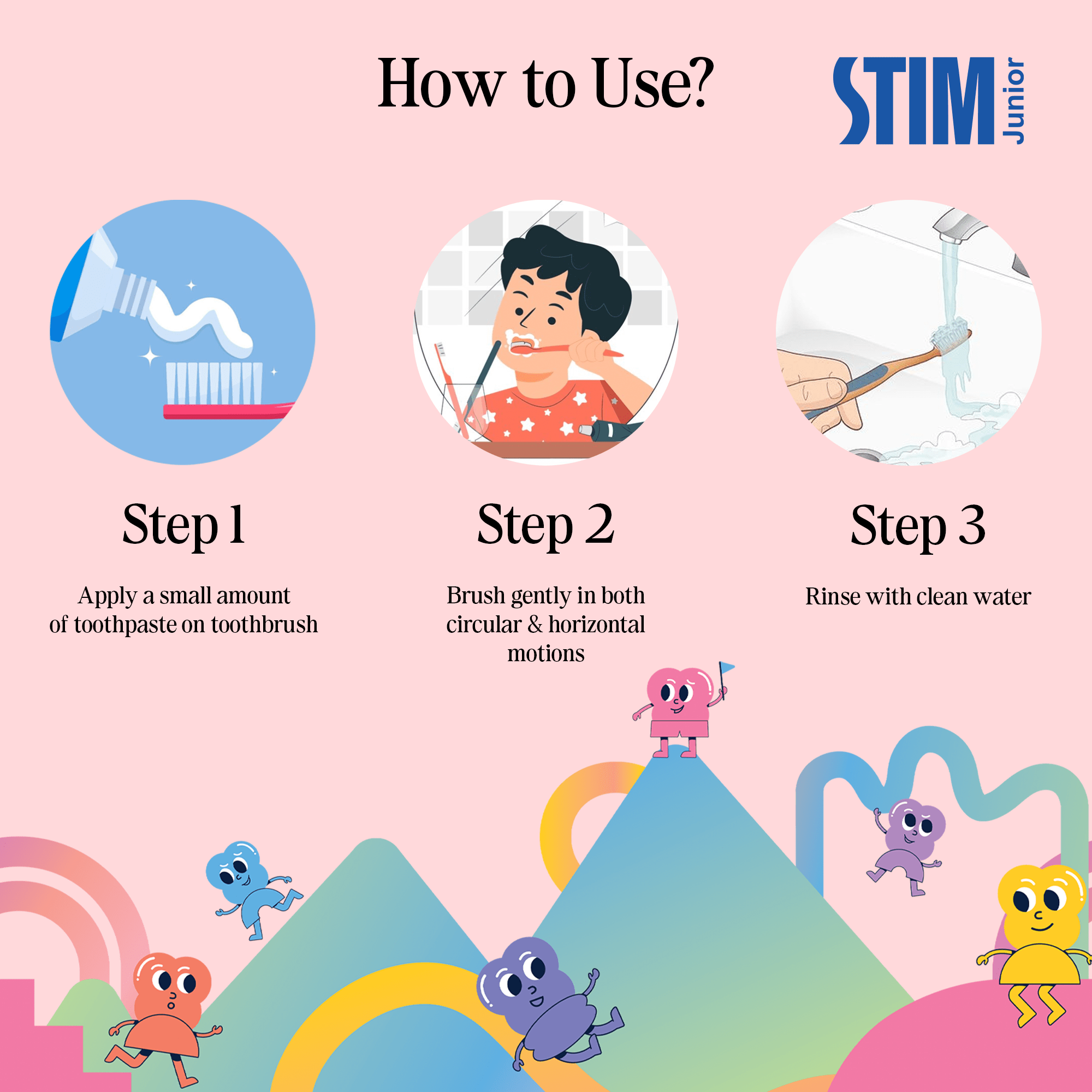 How to Use?

STIM Junior

Step 1

Apply a small amount of toothpaste on toothbrush

Step 2

Brush gently in both circular & horizontal motions

Step 3

Rinse with clean water