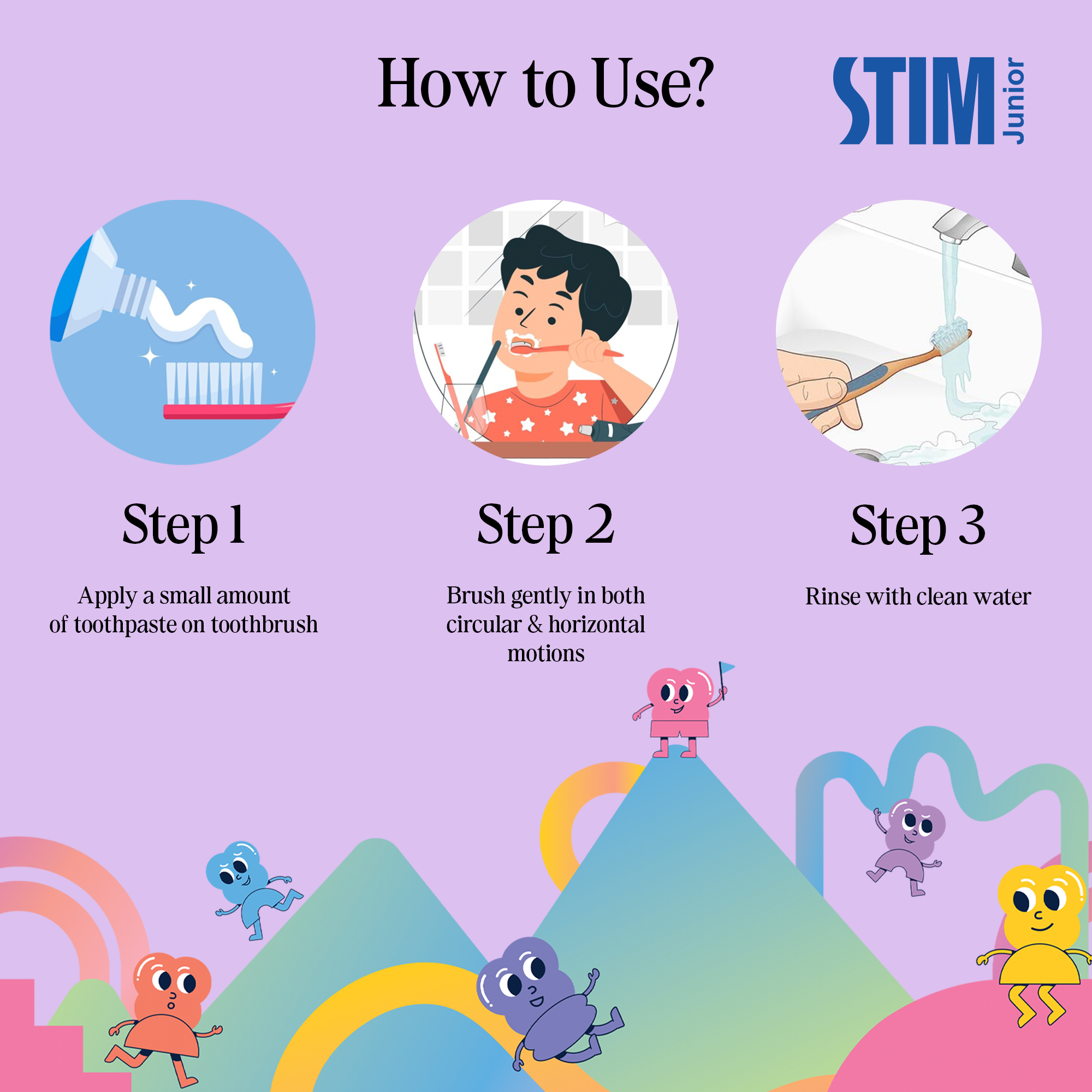 How to Use?

STIM Junior

Step 1

Apply a small amount of toothpaste on toothbrush

Step 2

Brush gently in both circular & horizontal motions

Step 3

Rinse with clean water